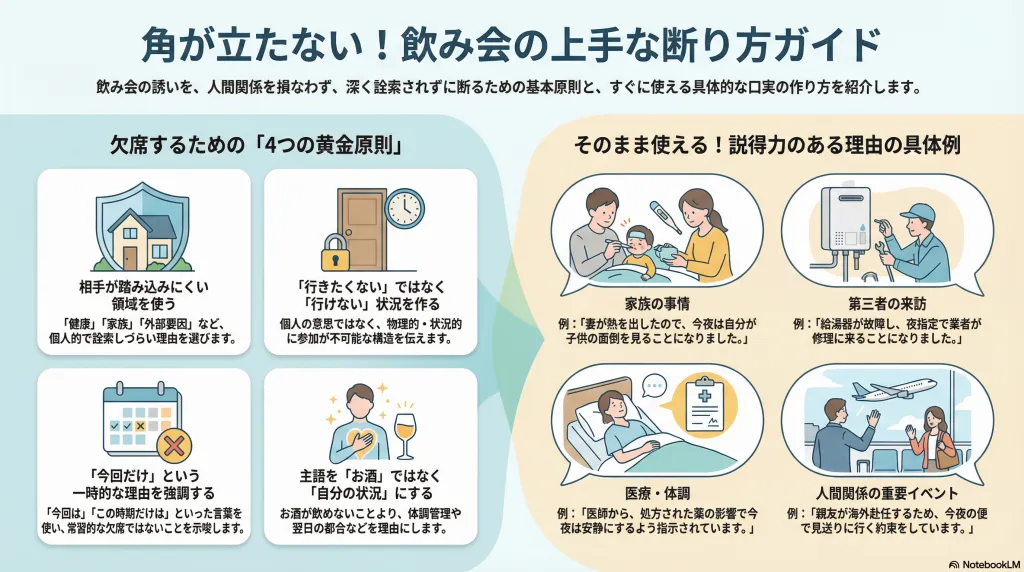 角が立たない！飲み会の上手な断り方ガイド

飲み会の誘いを、人間関係を損なわず、深く詮索されずに断るための基本原則と、すぐに使える具体的な口実の作り方を紹介します。

欠席するための「4つの黄金原則」

相手が踏み込みにくい領域を使う

「健康」「家族」「外部要因」など、個人的で詮索しづらい理由を選びます。

「行きたくない」ではなく「行けない」状況を作る

個人の意思ではなく、物理的・状況的に参加が不可能な構造を伝えます。

「今回だけ」という一時的な理由を強調する

「今回は」「この時期だけは」といった言葉を使い、常習的な欠席ではないことを示唆します。

主語を「お酒」ではなく「自分の状況」にする

お酒が飲めないことより、体調管理や翌日の都合などを理由にします。

そのまま使える！説得力のある理由の具体例

家族の事情

例：「妻が熱を出したので、今夜は自分が子供の面倒を見ることになりました。」

第三者の来訪

例：「給湯器が故障し、夜指定で業者が修理に来ることになりました。」

医療・体調

例：「医師から、処方された薬の影響で今夜は安静にするよう指示されています。」

人間関係の重要イベント

例：「親友が海外赴任するため、今夜の便で見送りに行く約束をしています。」

NotebookLM